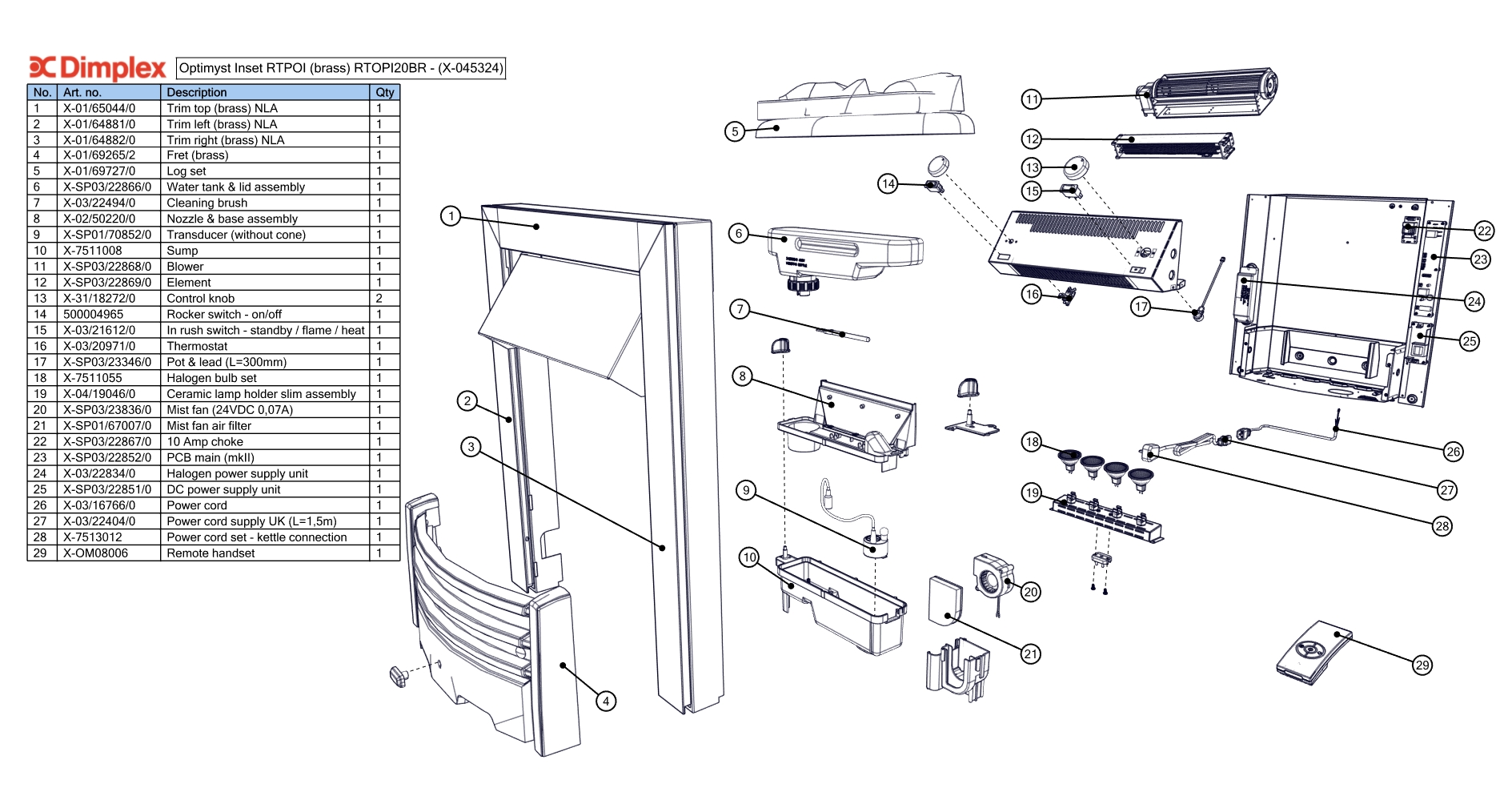 Dimplex Optimyst Inset RTPOI (brass) RTOPI20BR - (X-045324)

| No. | Art. no. | Description | Qty |
|---|---|---|---|
| 1 | X-01/65044/0 | Trim top (brass) NLA | 1 |
| 2 | X-01/64881/0 | Trim left (brass) NLA | 1 |
| 3 | X-01/64882/0 | Trim right (brass) NLA | 1 |
| 4 | X-01/69265/2 | Fret (brass) | 1 |
| 5 | X-01/69727/0 | Log set | 1 |
| 6 | X-SP03/22866/0 | Water tank & lid assembly | 1 |
| 7 | X-03/22494/0 | Cleaning brush | 1 |
| 8 | X-02/50220/0 | Nozzle & base assembly | 1 |
| 9 | X-SP01/70852/0 | Transducer (without cone) | 1 |
| 10 | X-7511008 | Sump | 1 |
| 11 | X-SP03/22868/0 | Blower | 1 |
| 12 | X-SP03/22869/0 | Element | 1 |
| 13 | X-31/18272/0 | Control knob | 2 |
| 14 | 500004965 | Rocker switch - on/off | 1 |
| 15 | X-03/21612/0 | In rush switch - standby / flame / heat | 1 |
| 16 | X-03/20971/0 | Thermostat | 1 |
| 17 | X-SP03/23346/0 | Pot & lead (L=300mm) | 1 |
| 18 | X-7511055 | Halogen bulb set | 1 |
| 19 | X-04/19046/0 | Ceramic lamp holder slim assembly | 1 |
| 20 | X-SP03/23836/0 | Mist fan (24VDC 0,07A) | 1 |
| 21 | X-SP01/67007/0 | Mist fan air filter | 1 |
| 22 | X-SP03/22867/0 | 10 Amp choke | 1 |
| 23 | X-SP03/22852/0 | PCB main (mkII) | 1 |
| 24 | X-03/22834/0 | Halogen power supply unit | 1 |
| 25 | X-SP03/22851/0 | DC power supply unit | 1 |
| 26 | X-03/16766/0 | Power cord | 1 |
| 27 | X-03/22404/0 | Power cord supply UK (L=1,5m) | 1 |
| 28 | X-7513012 | Power cord set - kettle connection | 1 |
| 29 | X-OM08006 | Remote handset | 1 |

1 2 3 4 5 6 7 8 9 10 11 12 13 14 15 16 17 18 19 20 21 22 23 24 25 26 27 28 29