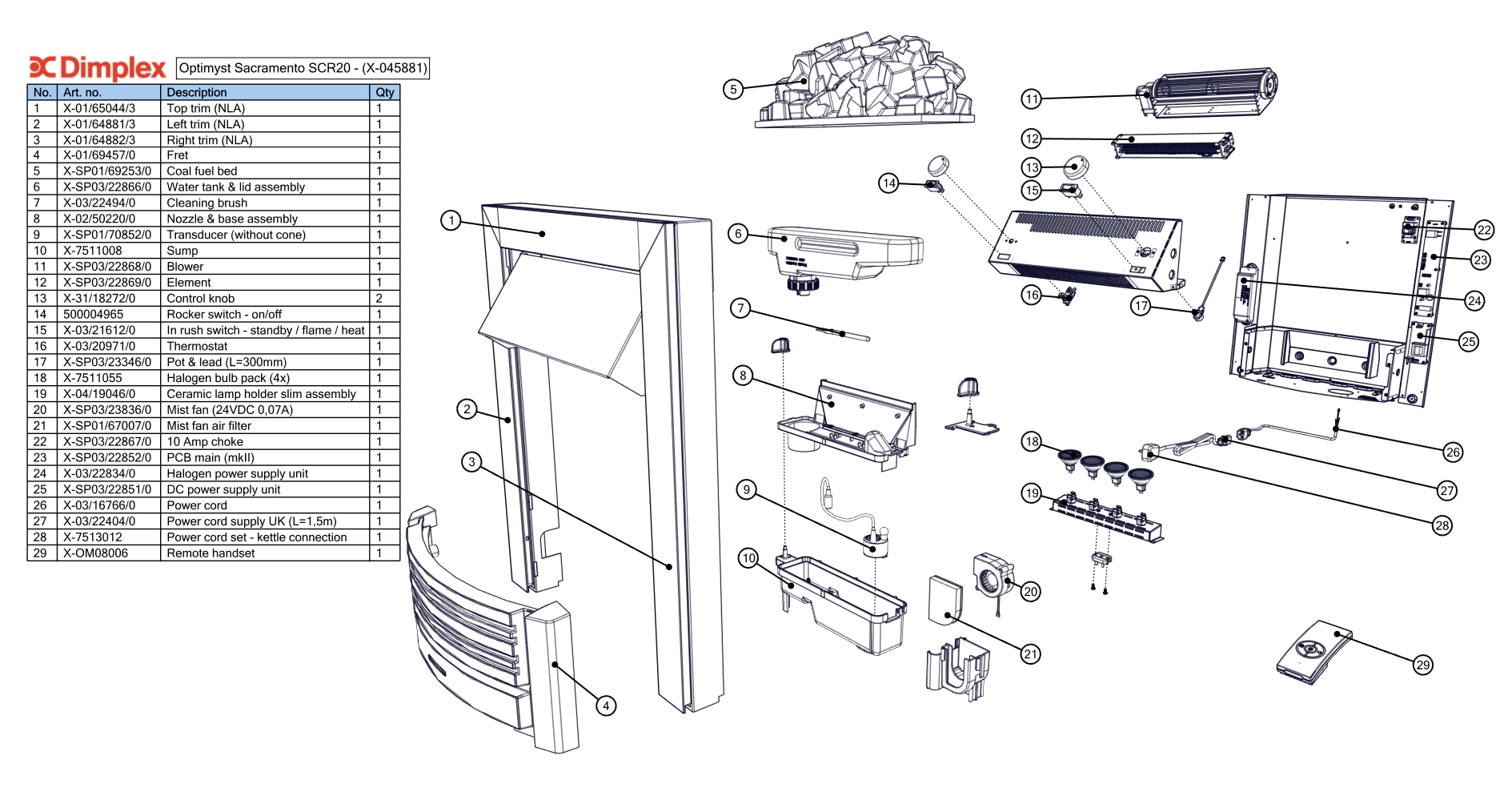 Dimplex Optimyst Sacramento SCR20 - (X-045881)

| No. | Art. no. | Description | Qty |
|---|---|---|---|
| 1 | X-01/65044/3 | Top trim (NLA) | 1 |
| 2 | X-01/64881/3 | Left trim (NLA) | 1 |
| 3 | X-01/64882/3 | Right trim (NLA) | 1 |
| 4 | X-01/69457/0 | Fret | 1 |
| 5 | X-SP01/69253/0 | Coal fuel bed | 1 |
| 6 | X-SP03/22866/0 | Water tank & lid assembly | 1 |
| 7 | X-03/22494/0 | Cleaning brush | 1 |
| 8 | X-02/50220/0 | Nozzle & base assembly | 1 |
| 9 | X-SP01/70852/0 | Transducer (without cone) | 1 |
| 10 | X-7511008 | Sump | 1 |
| 11 | X-SP03/22868/0 | Blower | 1 |
| 12 | X-SP03/22869/0 | Element | 1 |
| 13 | X-31/18272/0 | Control knob | 2 |
| 14 | 500004965 | Rocker switch - on/off | 1 |
| 15 | X-03/21612/0 | In rush switch - standby / flame / heat | 1 |
| 16 | X-03/20971/0 | Thermostat | 1 |
| 17 | X-SP03/23346/0 | Pot & lead (L=300mm) | 1 |
| 18 | X-7511055 | Halogen bulb pack (4x) | 1 |
| 19 | X-04/19046/0 | Ceramic lamp holder slim assembly | 1 |
| 20 | X-SP03/23836/0 | Mist fan (24VDC 0,07A) | 1 |
| 21 | X-SP01/67007/0 | Mist fan air filter | 1 |
| 22 | X-SP03/22867/0 | 10 Amp choke | 1 |
| 23 | X-SP03/22852/0 | PCB main (mkII) | 1 |
| 24 | X-03/22834/0 | Halogen power supply unit | 1 |
| 25 | X-SP03/22851/0 | DC power supply unit | 1 |
| 26 | X-03/16766/0 | Power cord | 1 |
| 27 | X-03/22404/0 | Power cord supply UK (L=1,5m) | 1 |
| 28 | X-7513012 | Power cord set - kettle connection | 1 |
| 29 | X-OM08006 | Remote handset | 1 |

1 2 3 4 5 6 7 8 9 10 11 12 13 14 15 16 17 18 19 20 21 22 23 24 25 26 27 28 29